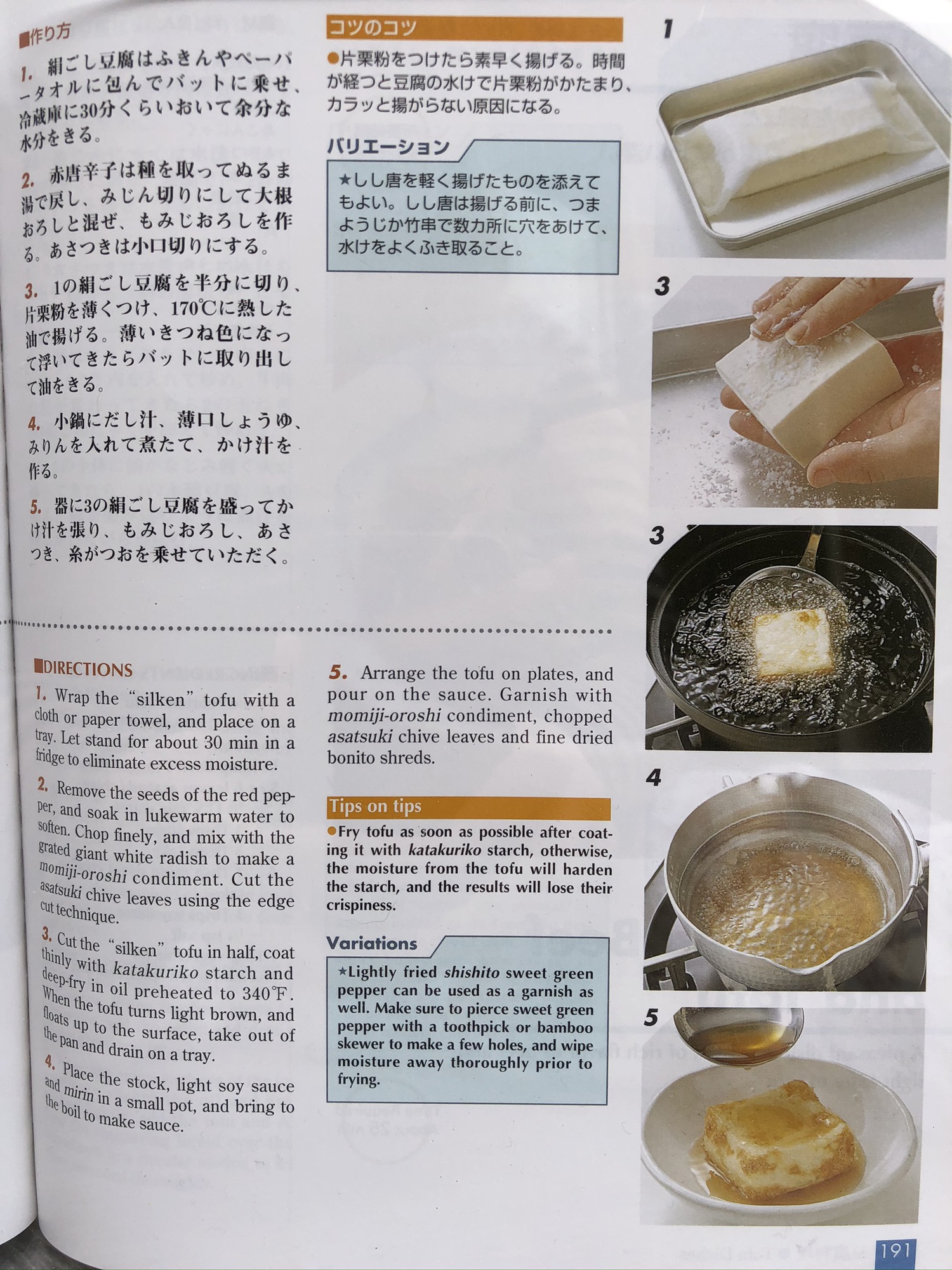 ■作り方

1. 絹ごし豆腐はふきんやペーパータオルに包んでバットに乗せ、冷蔵庫に30分くらいおいて余分な水分をきる。

2. 赤唐辛子は種を取ってぬるま湯で戻し、みじん切りにして大根おろしと混ぜ、もみじおろしを作る。あさつきは小口切りにする。

3. 1の絹ごし豆腐を半分に切り、片栗粉を薄くつけ、170℃に熱した油で揚げる。薄いきつね色になって浮いてきたらバットに取り出して油をきる。

4. 小鍋にだし汁、薄口しょうゆ、みりんを入れて煮たて、かけ汁を作る。

5. 器に3の絹ごし豆腐を盛ってかけ汁を張り、もみじおろし、あさつき、糸がつおを乗せていただく。

コツのコツ

●片栗粉をつけたら素早く揚げる。時間が経つと豆腐の水けで片栗粉がかたまり、カラッと揚がらない原因になる。

バリエーション

★しし唐を軽く揚げたものを添えてもよい。しし唐は揚げる前に、つまようじか竹串で数カ所に穴をあけて、水けをよくふき取ること。

1

3

3

4

5

■DIRECTIONS

1. Wrap the "silken" tofu with a cloth or paper towel, and place on a tray. Let stand for about 30 min in a fridge to eliminate excess moisture.

2. Remove the seeds of the red pepper, and soak in lukewarm water to soften. Chop finely, and mix with the grated giant white radish to make a momiji-oroshi condiment. Cut the asatsuki chive leaves using the edge cut technique.

3. Cut the "silken" tofu in half, coat thinly with katakuriko starch and deep-fry in oil preheated to 340℉. When the tofu turns light brown, and floats up to the surface, take out of the pan and drain on a tray.

4. Place the stock, light soy sauce and mirin in a small pot, and bring to the boil to make sauce.

5. Arrange the tofu on plates, and pour on the sauce. Garnish with momiji-oroshi condiment, chopped asatsuki chive leaves and fine dried bonito shreds.

Tips on tips

●Fry tofu as soon as possible after coating it with katakuriko starch, otherwise, the moisture from the tofu will harden the starch, and the results will lose their crispiness.

Variations

★Lightly fried shishito sweet green pepper can be used as a garnish as well. Make sure to pierce sweet green pepper with a toothpick or bamboo skewer to make a few holes, and wipe moisture away thoroughly prior to frying.

191