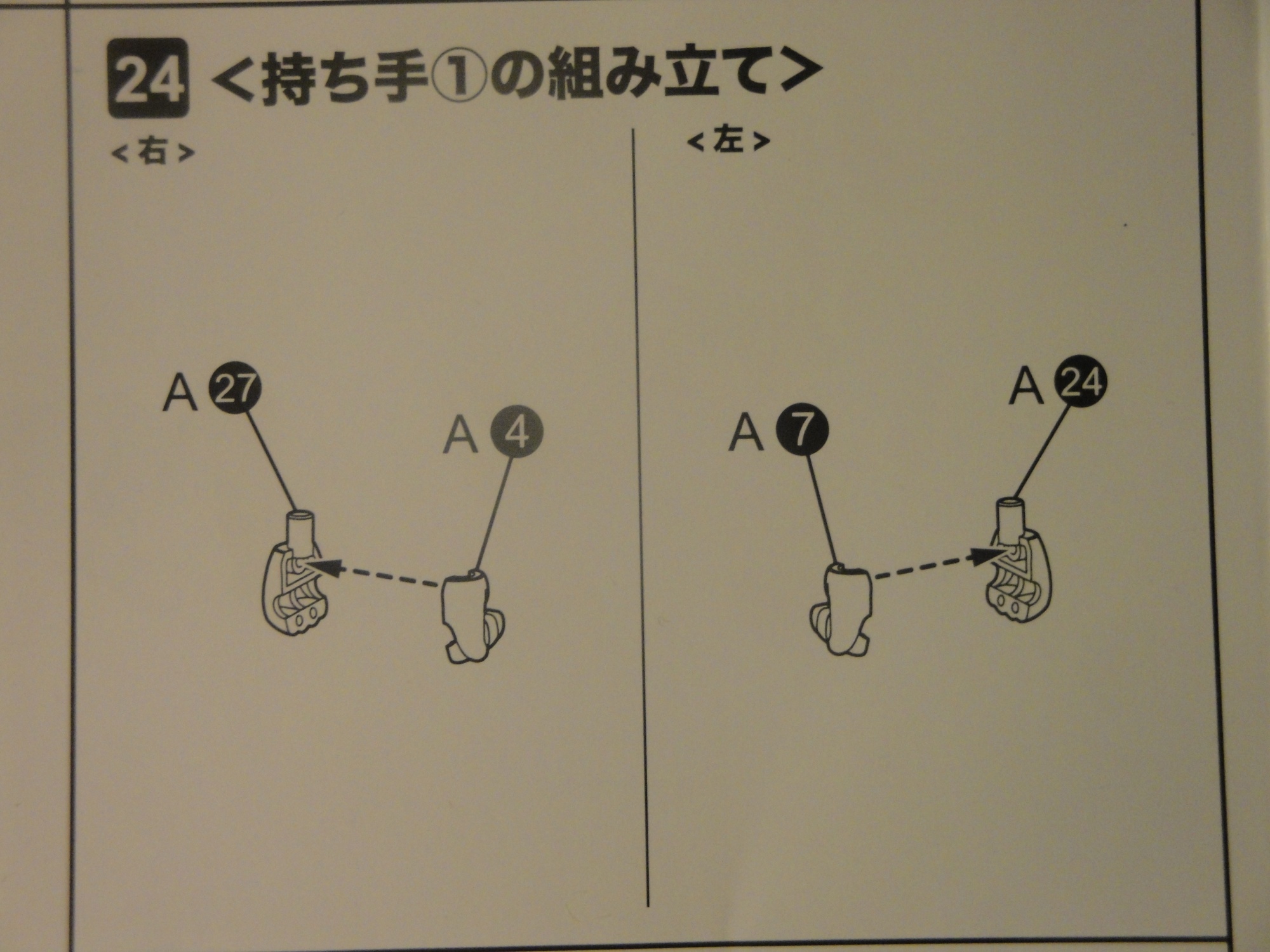 24 <持ち手①の組み立て>

<右>

A 27

A 4

<左>

A 7

A 24