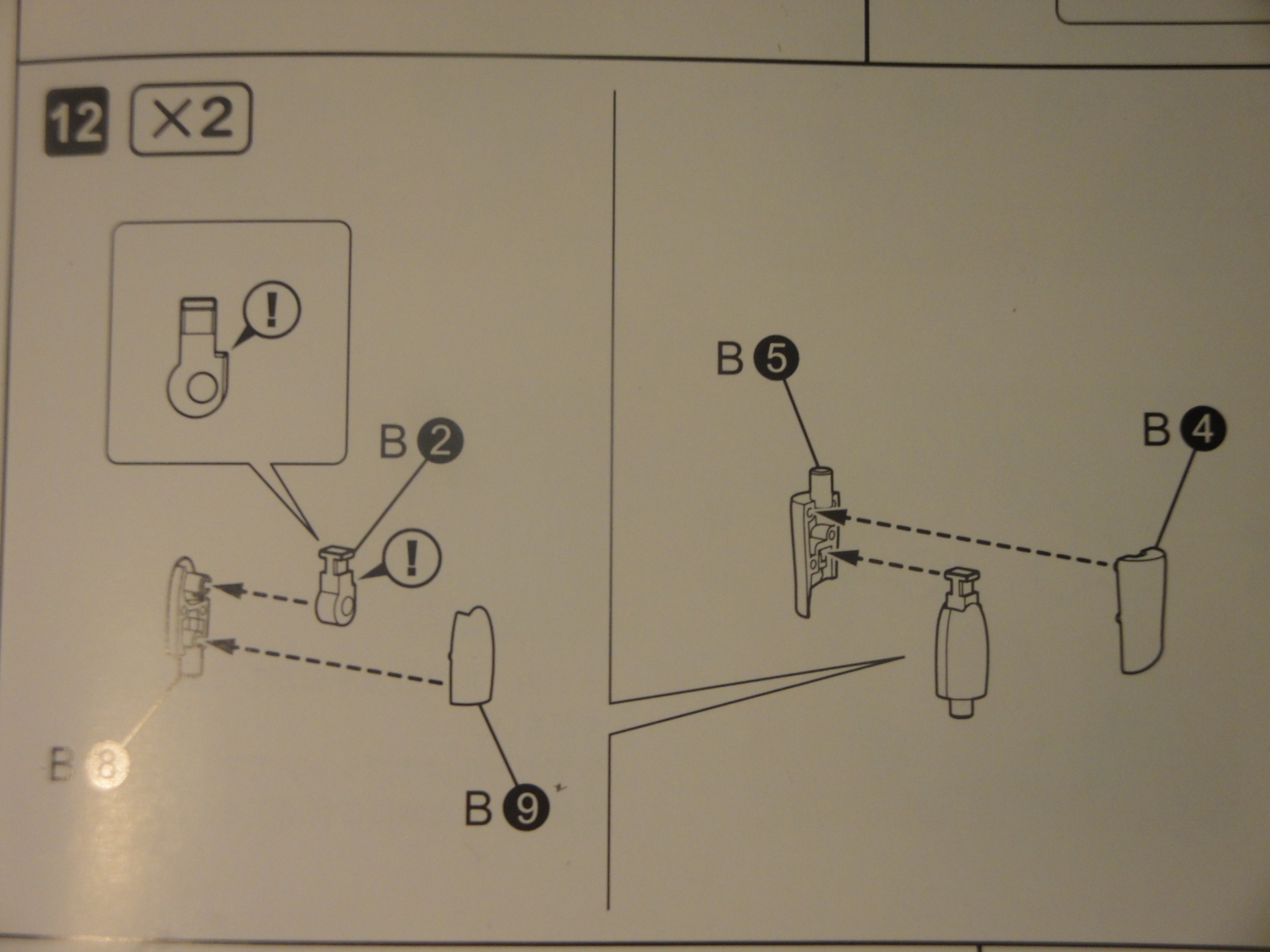 12 ×2

!

B 2

!

B 8

B 9

B 5

B 4